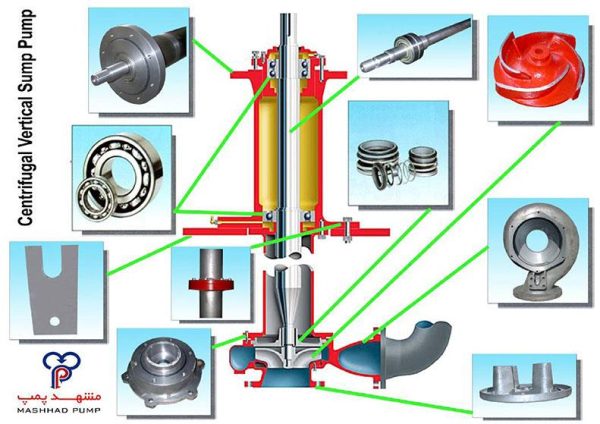 Centrifugal Vertical Sump Pump

مشهد پمپ
MASHHAD PUMP